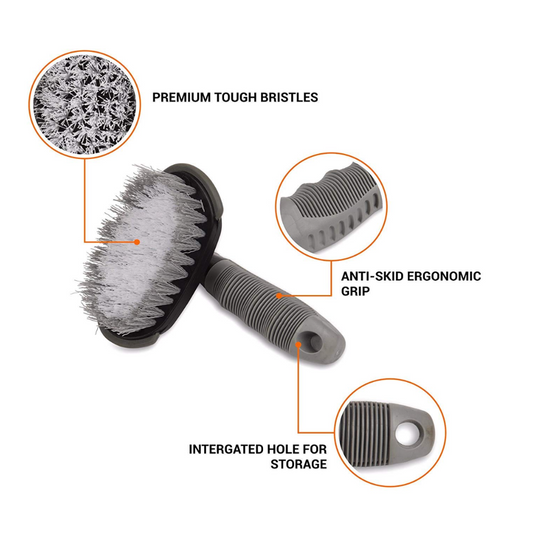 PREMIUM TOUGH BRISTLES

ANTI-SKID ERGONOMIC GRIP

INTERGATED HOLE FOR STORAGE